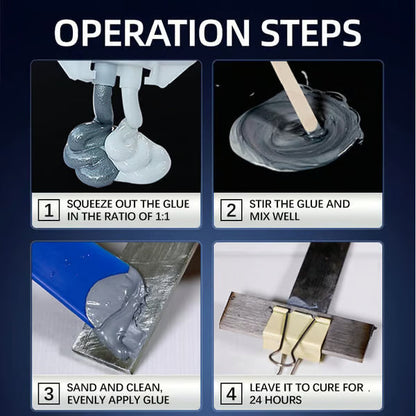 OPERATION STEPS

1 SQUEEZE OUT THE GLUE IN THE RATIO OF 1:1

2 STIR THE GLUE AND MIX WELL

3 SAND AND CLEAN, EVENLY APPLY GLUE

4 LEAVE IT TO CURE FOR . 24 HOURS